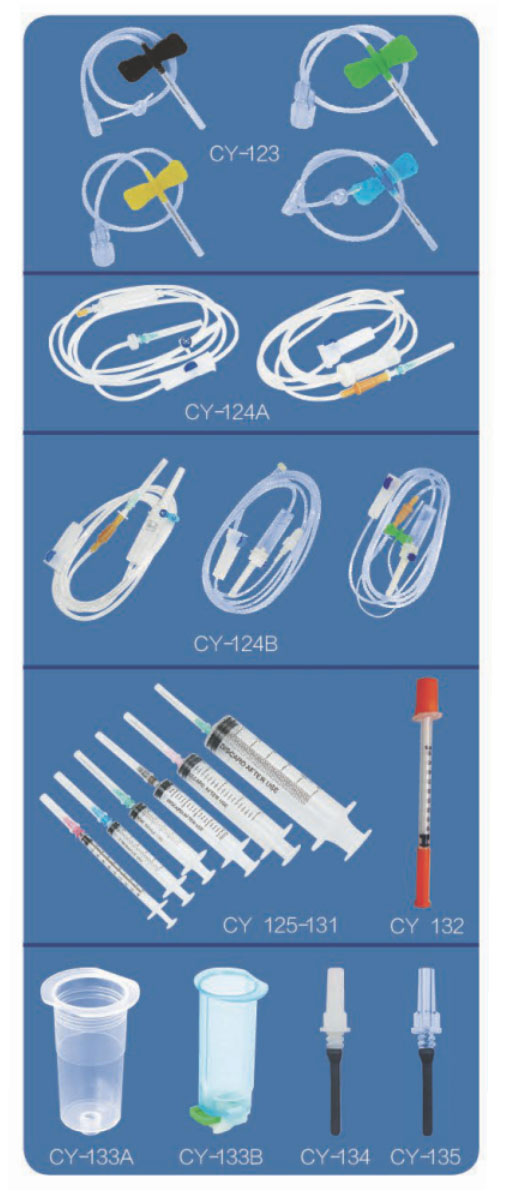 CY-123

CY-124A

CY-124B

DISCARD AFTER USE

CY 125-131

CY 132

CY-133A

CY-133B

CY-134

CY-135